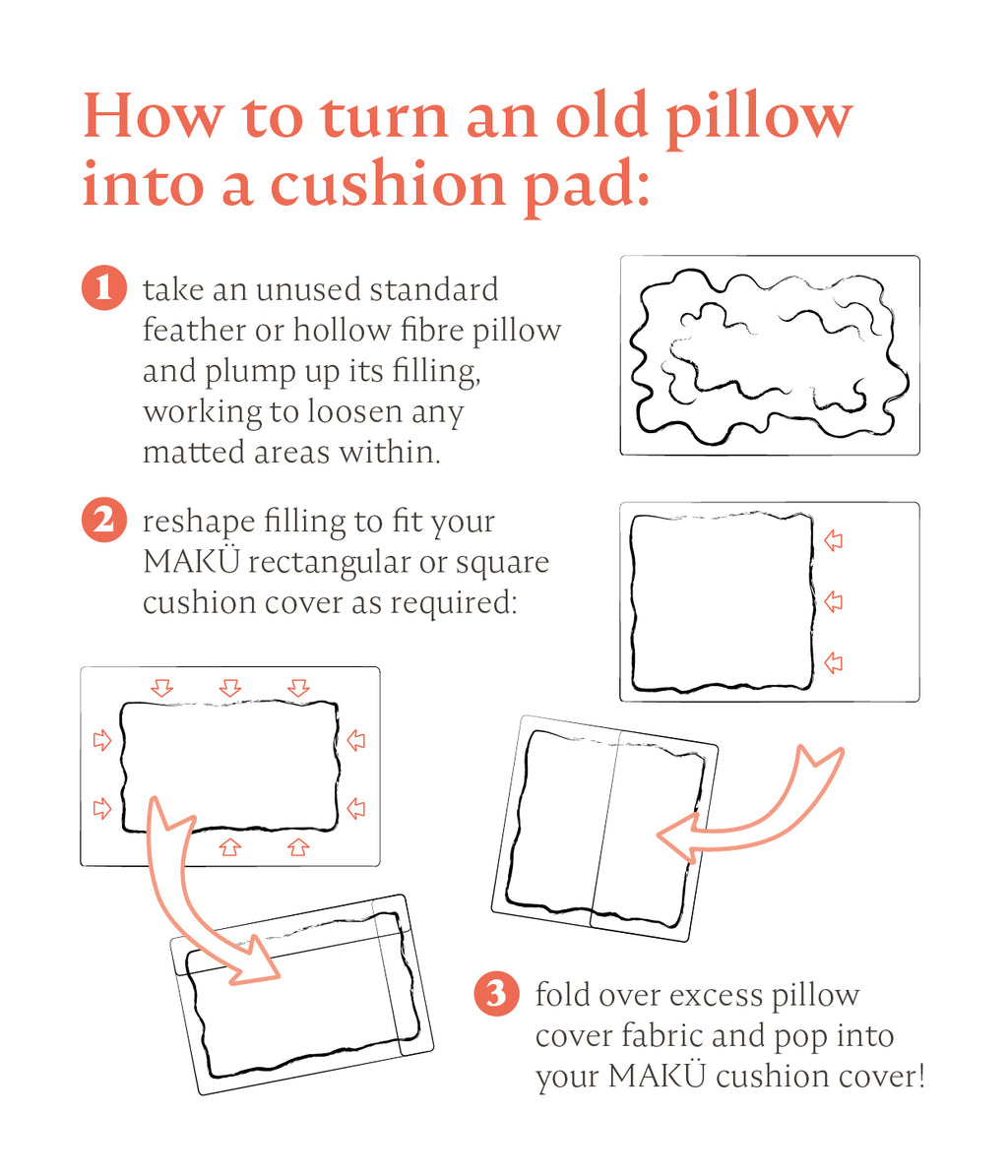 How to turn an old pillow into a cushion pad:

1 take an unused standard feather or hollow fibre pillow and plump up its filling, working to loosen any matted areas within.

2 reshape filling to fit your MAKÜ rectangular or square cushion cover as required:

3 fold over excess pillow cover fabric and pop into your MAKÜ cushion cover!