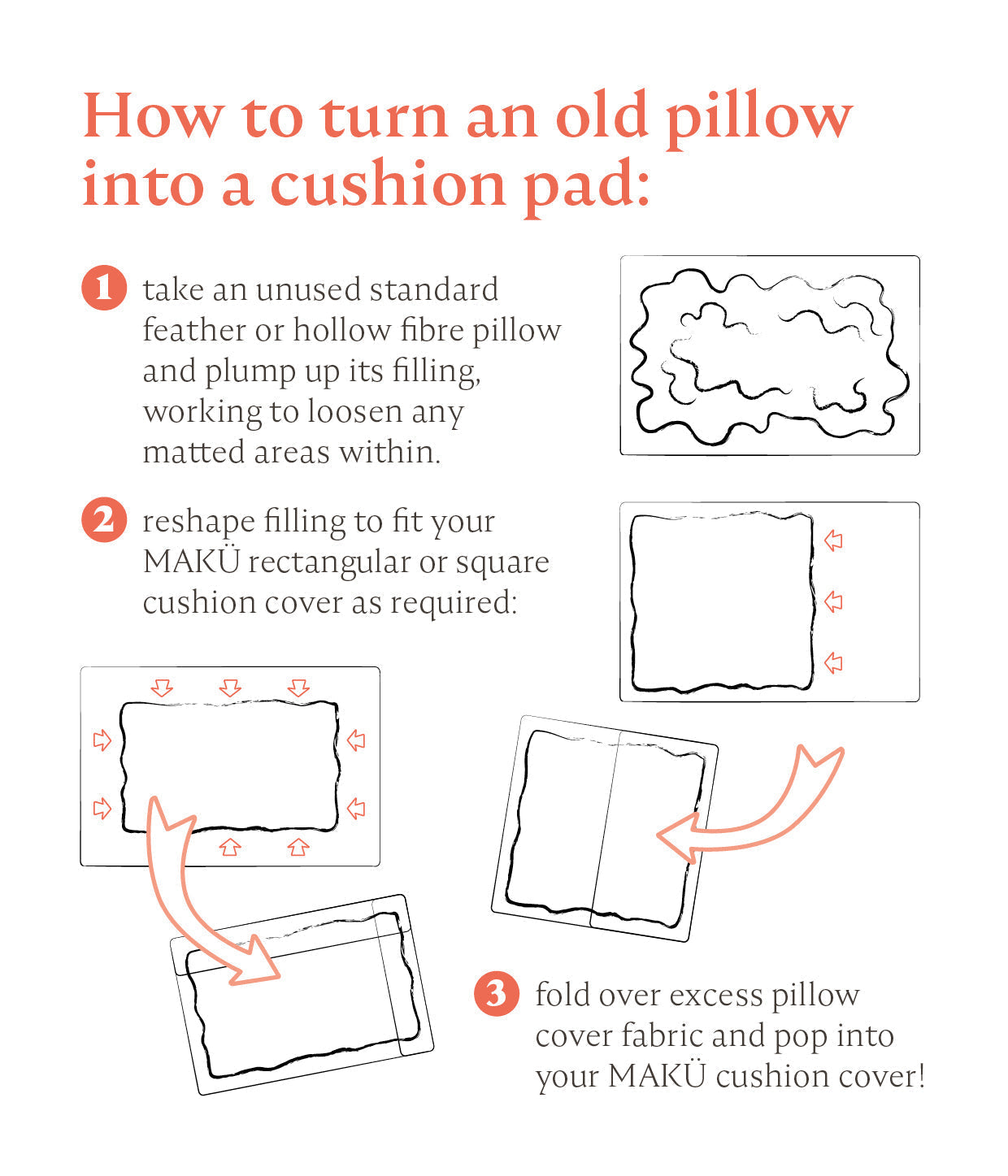 How to turn an old pillow into a cushion pad:

1 take an unused standard feather or hollow fibre pillow and plump up its filling, working to loosen any matted areas within.

2 reshape filling to fit your MAKÜ rectangular or square cushion cover as required:

3 fold over excess pillow cover fabric and pop into your MAKÜ cushion cover!