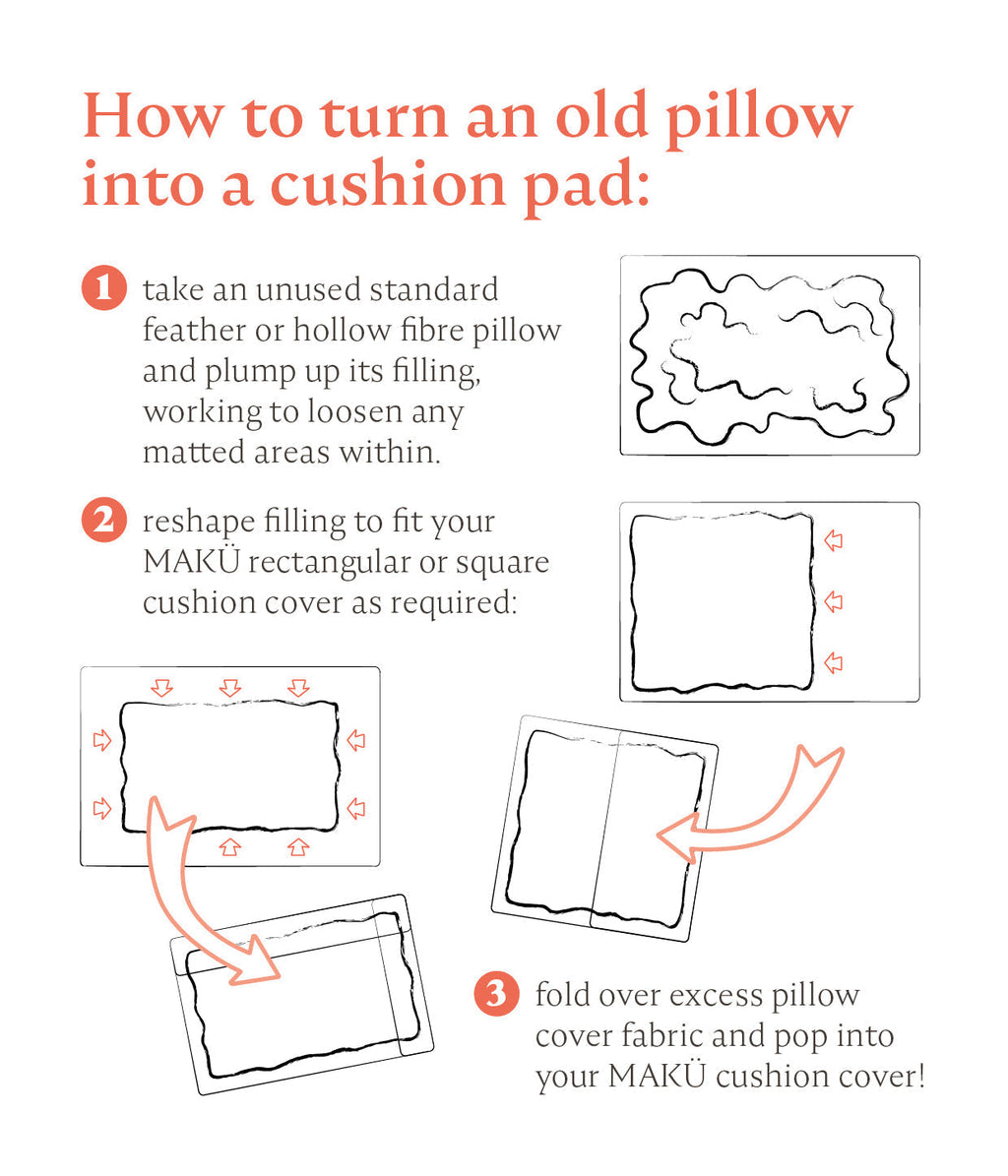 How to turn an old pillow into a cushion pad:

1 take an unused standard feather or hollow fibre pillow and plump up its filling, working to loosen any matted areas within.

2 reshape filling to fit your MAKÜ rectangular or square cushion cover as required:

3 fold over excess pillow cover fabric and pop into your MAKÜ cushion cover!